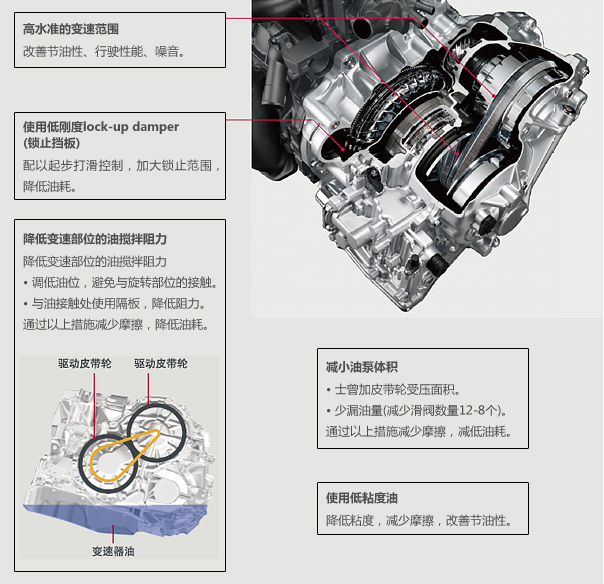 高水准的变速范围
改善节油性、行驶性能、噪音。

使用低刚度lock-up damper
(锁止挡板)
配以起步打滑控制，加大锁止范围，降低油耗。

降低变速部位的油搅拌阻力
降低变速部位的油搅拌阻力
• 调低油位，避免与旋转部位的接触。
• 与油接触处使用隔板，降低阻力。
通过以上措施减少摩擦，降低油耗。

驱动皮带轮
驱动皮带轮
变速器油

减小油泵体积
• 士曾加皮带轮受压面积。
• 少漏油量(减少滑阀数量12-8个)。
通过以上措施减少摩擦，减低油耗。

使用低粘度油
降低粘度，减少摩擦，改善节油性。