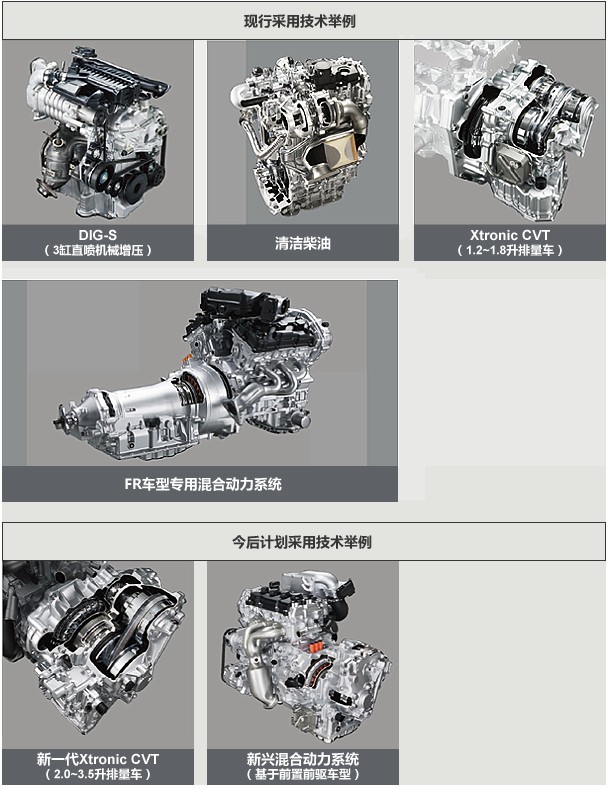 现行采用技术举例

DIG-S
（3缸直喷机械增压）

清洁柴油

Xtronic CVT
（1.2~1.8升排量车）

FR车型专用混合动力系统

今后计划采用技术举例

新一代Xtronic CVT
（2.0~3.5升排量车）

新兴混合动力系统
（基于前置前驱车型）